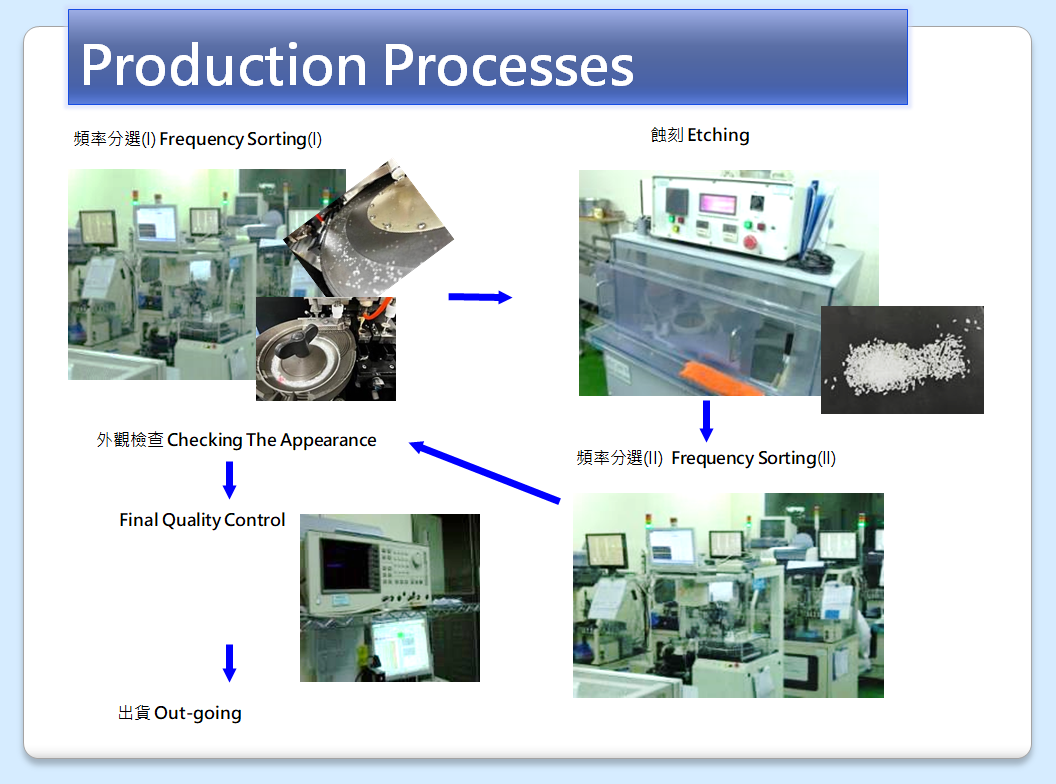 Production Processes

頻率分選(I) Frequency Sorting(I)

蝕刻 Etching

頻率分選(II) Frequency Sorting(II)

外觀檢查 Checking The Appearance

Final Quality Control

出貨 Out-going